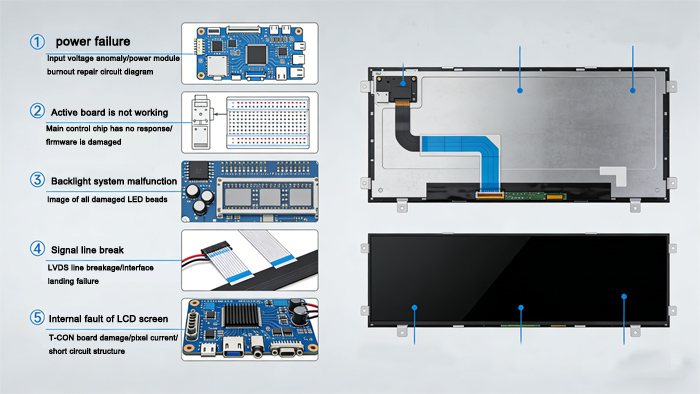 ① power failure
Input voltage anomaly/power module burnout repair circuit diagram

② Active board is not working
Main control chip has no response/ firmware is damaged

③ Backlight system malfunction
Image of all damaged LED beads

④ Signal line break
LVDS line breakage/interface landing failure

⑤ Internal fault of LCD screen
T-CON board damage/pixel current/ short circuit structure